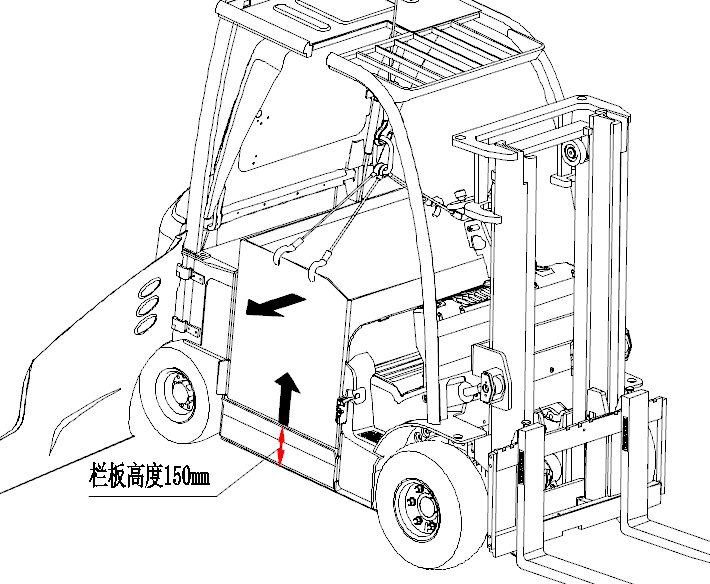 栏板高度150mm